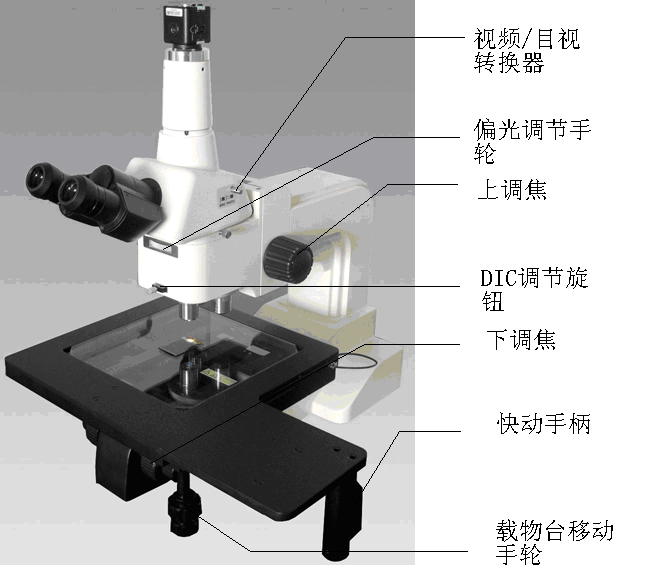 视频/目视转换器

偏光调节手轮

上调焦

DIC调节旋钮

下调焦

快动手柄

载物台移动手轮